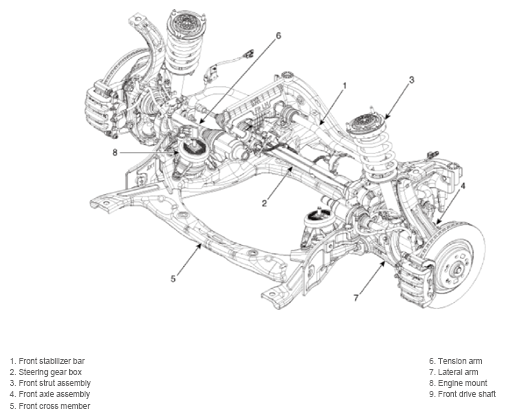 6

1

3

8

4

2

5

7

1. Front stabilizer bar
2. Steering gear box
3. Front strut assembly
4. Front axle assembly
5. Front cross member

6. Tension arm
7. Lateral arm
8. Engine mount
9. Front drive shaft