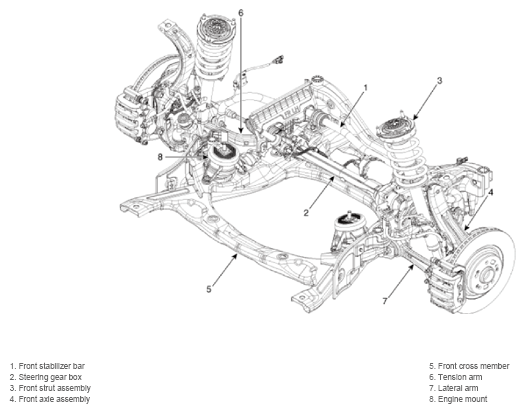 6
1
3
8
4
2
5
7

1. Front stabilizer bar
2. Steering gear box
3. Front strut assembly
4. Front axle assembly

5. Front cross member
6. Tension arm
7. Lateral arm
8. Engine mount