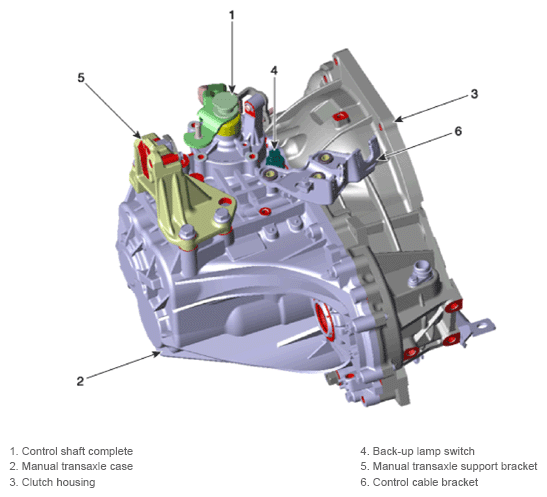 1
5
4
3
6
2

1. Control shaft complete
2. Manual transaxle case
3. Clutch housing

4. Back-up lamp switch
5. Manual transaxle support bracket
6. Control cable bracket