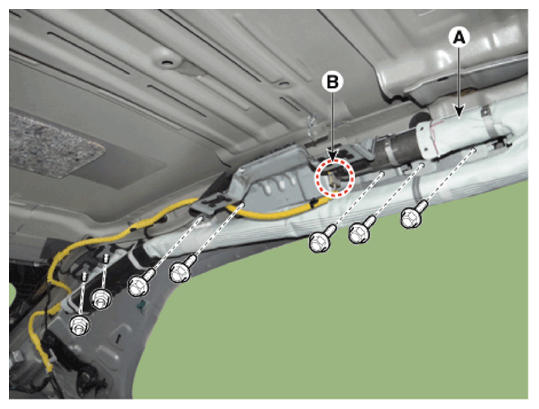 A
B