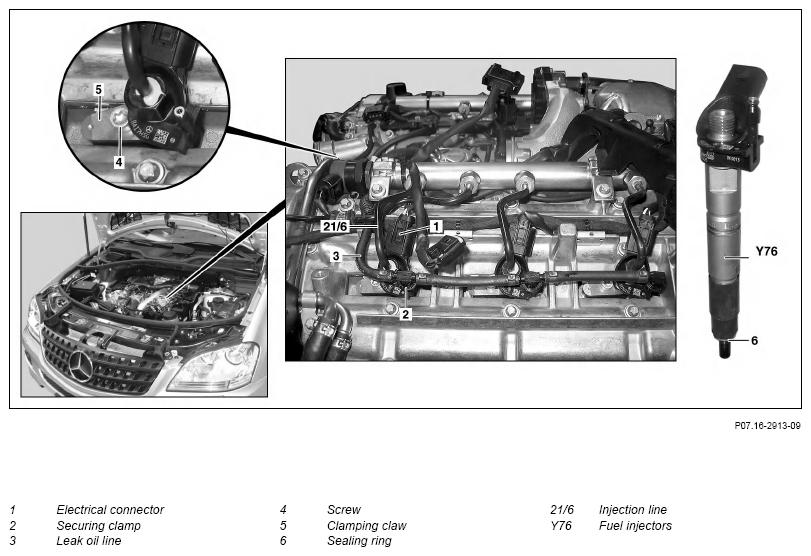 5

4

21/6

1

3

2

Y76

6

P07.16-2913-09

1 Electrical connector
2 Securing clamp
3 Leak oil line

4 Screw
5 Clamping claw
6 Sealing ring

21/6 Injection line
Y76 Fuel injectors