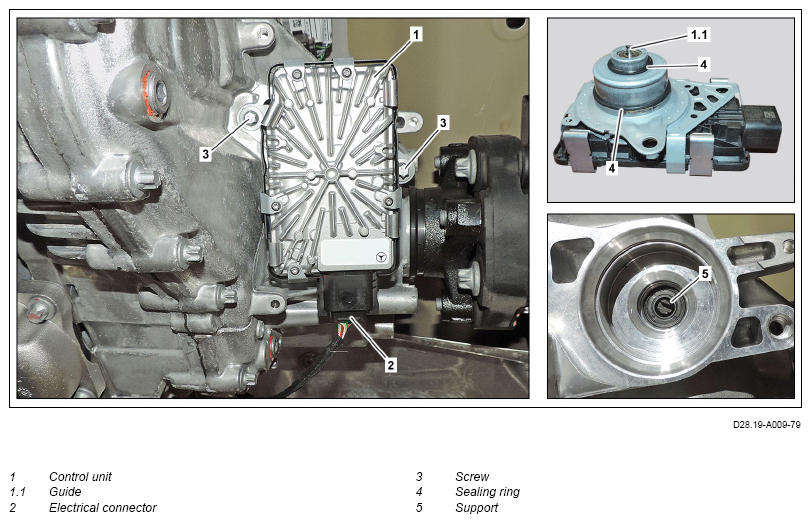 1
3
3
2
1.1
4
4
5

D28.19-A009-79

1 Control unit
1.1 Guide
2 Electrical connector

3 Screw
4 Sealing ring
5 Support