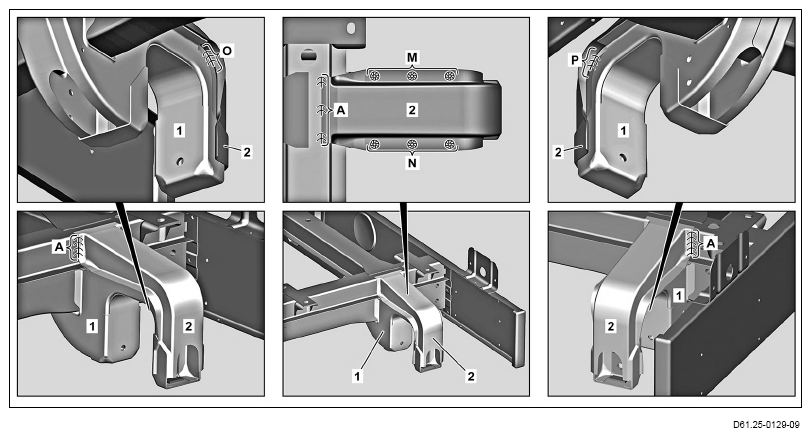 O
1
2
M
A
2
N
P
1
2
A
1
2
1
2
A
1
2
D61.25-0129-09