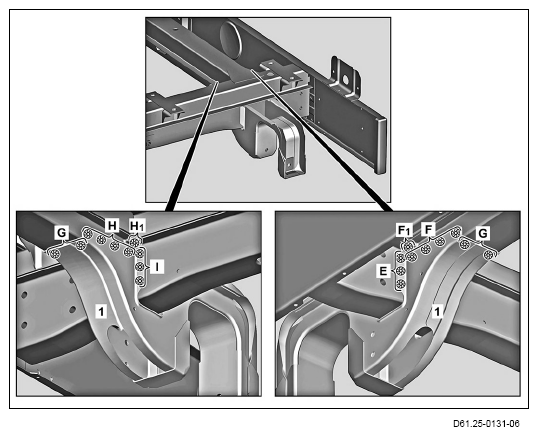 G
H
$H_1$
I
1

$F_1$
F
G
E
1

D61.25-0131-06