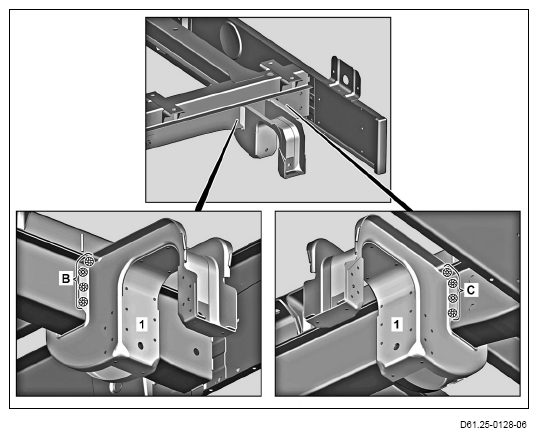 B
1
C
1
D61.25-0128-06