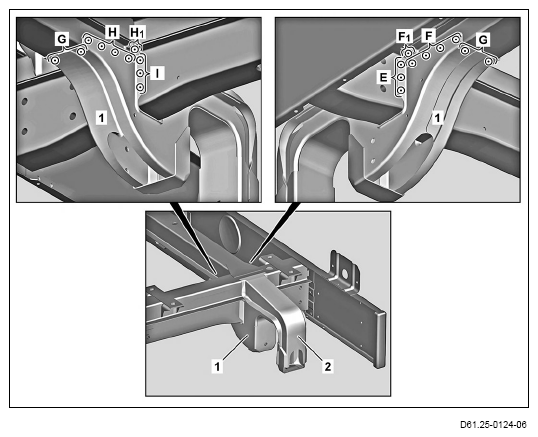 G
H
$H_1$
I
1
$F_1$
F
G
E
1
1
2
D61.25-0124-06