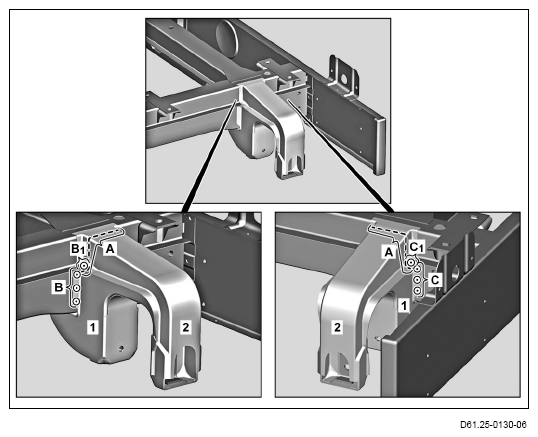 B1
A
B
1
2
A
C1
C
1
2
D61.25-0130-06