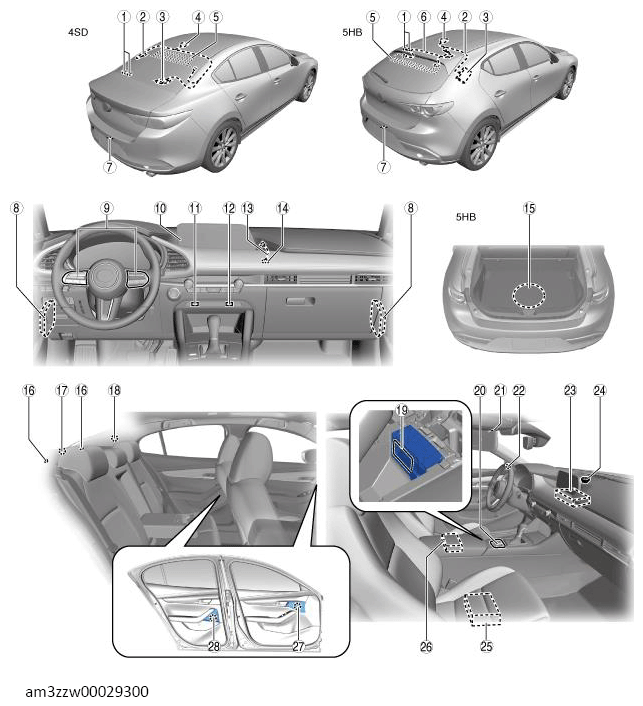 4SD
1 2 3 4 5
7

5HB
5 1 6 4 2 3
7

8 9 10 11 12 13 14 8

5HB
15

16 17 16 18
28 27

19
20 21 22 23 24
26 25

am3zzw00029300