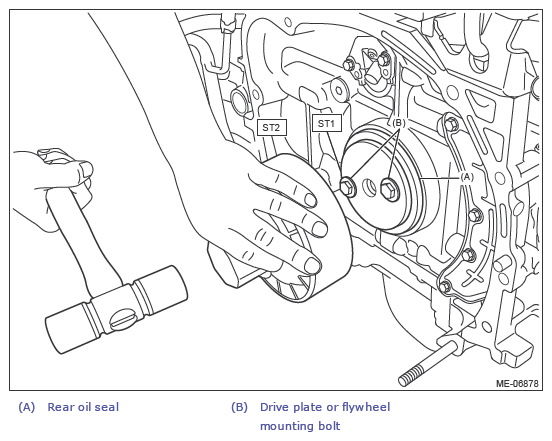 ST2

ST1

(B)

(A)

ME-06878

(A) Rear oil seal

(B) Drive plate or flywheel mounting bolt