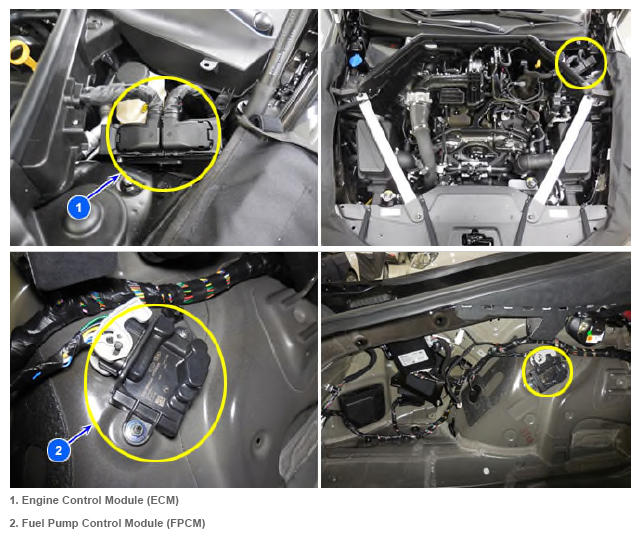 1

2

1. Engine Control Module (ECM)

2. Fuel Pump Control Module (FPCM)