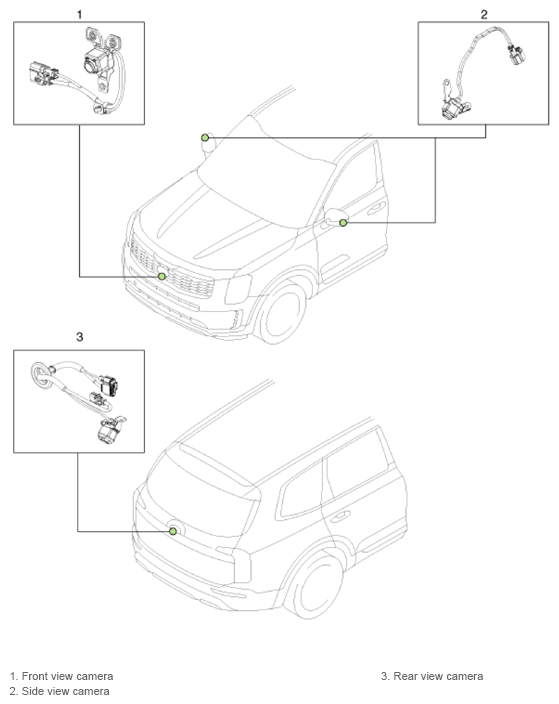 1

2

3

1. Front view camera
2. Side view camera

3. Rear view camera