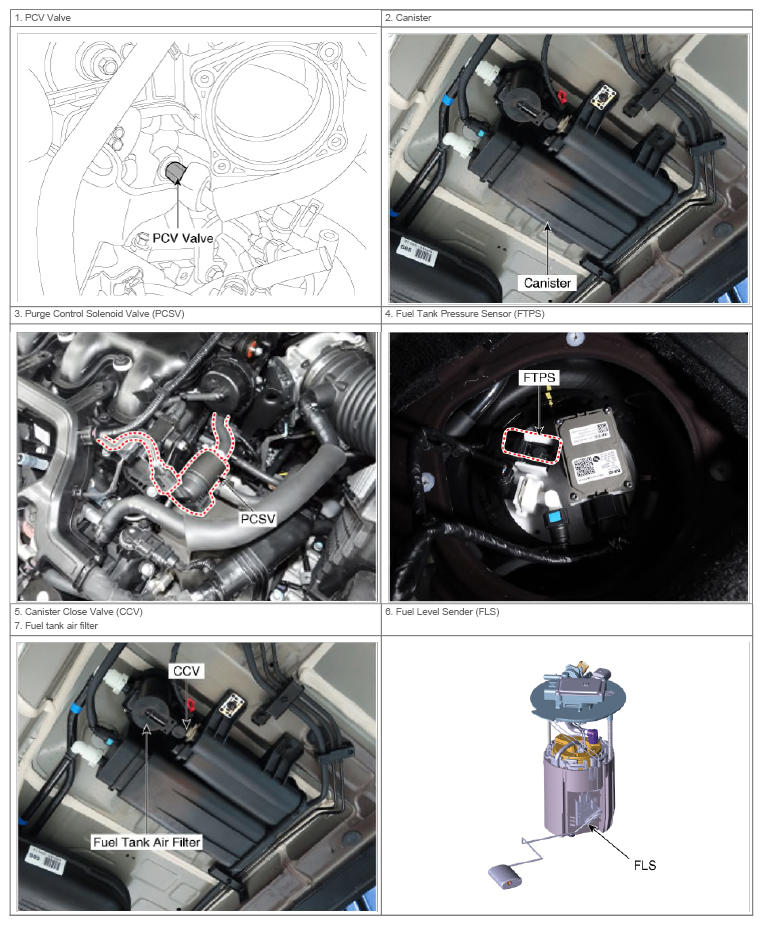 | 1. PCV Valve | 2. Canister |
|---|---|
| PCV Valve | Canister |
| 3. Purge Control Solenoid Valve (PCSV) | 4. Fuel Tank Pressure Sensor (FTPS) |
| PCSV | FTPS |
| 5. Canister Close Valve (CCV) 7. Fuel tank air filter | 6. Fuel Level Sender (FLS) |
| CCV Fuel Tank Air Filter | FLS |