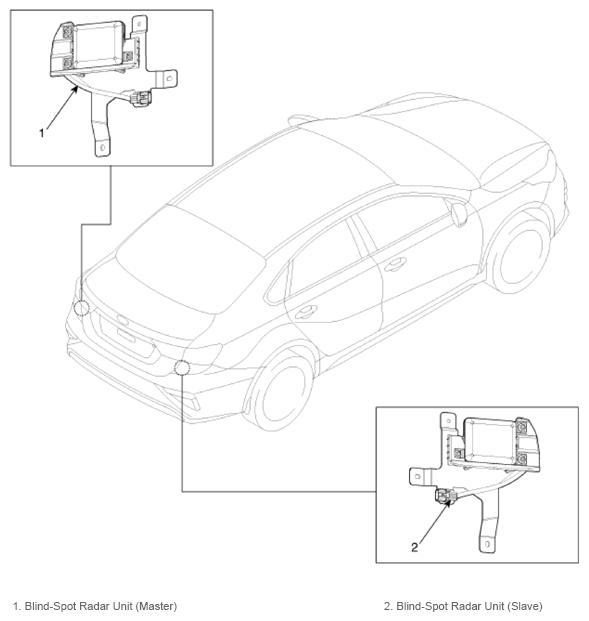 1

2

1. Blind-Spot Radar Unit (Master)

2. Blind-Spot Radar Unit (Slave)