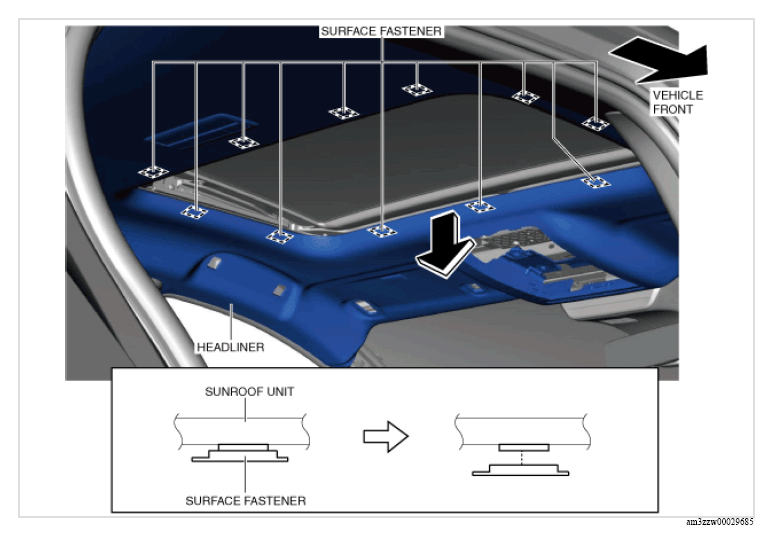 SURFACE FASTENER

VEHICLE FRONT

HEADLINER

SUNROOF UNIT

SURFACE FASTENER

am3zzw00029685