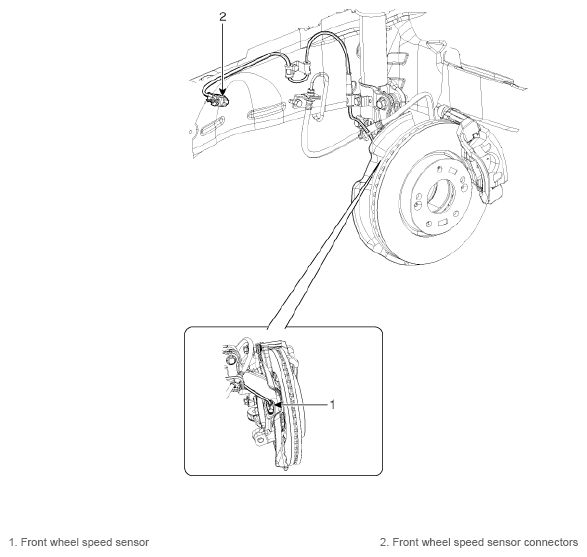 2

1

1. Front wheel speed sensor

2. Front wheel speed sensor connectors