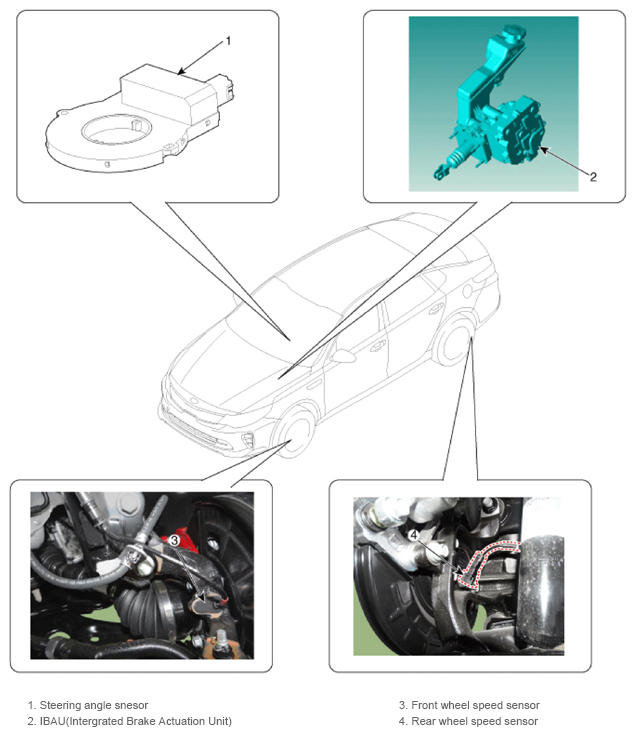 1

2

3

4

1. Steering angle snesor
2. IBAU(Intergrated Brake Actuation Unit)

3. Front wheel speed sensor
4. Rear wheel speed sensor