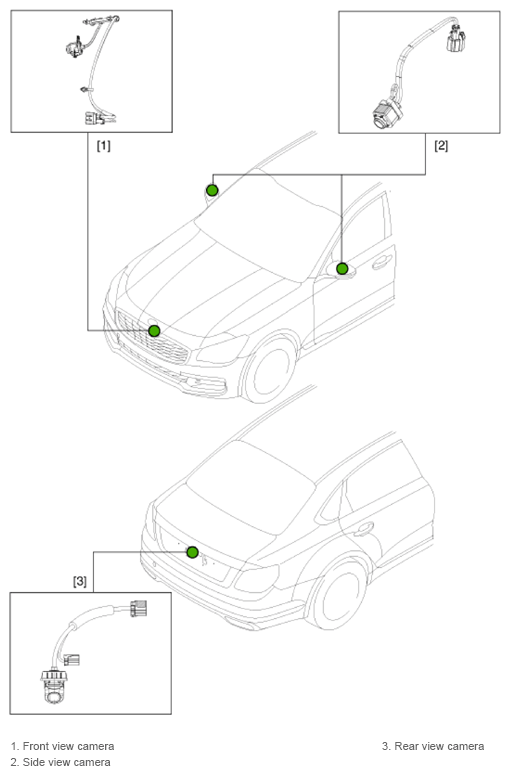 [1]

[2]

[3]

1. Front view camera
2. Side view camera

3. Rear view camera