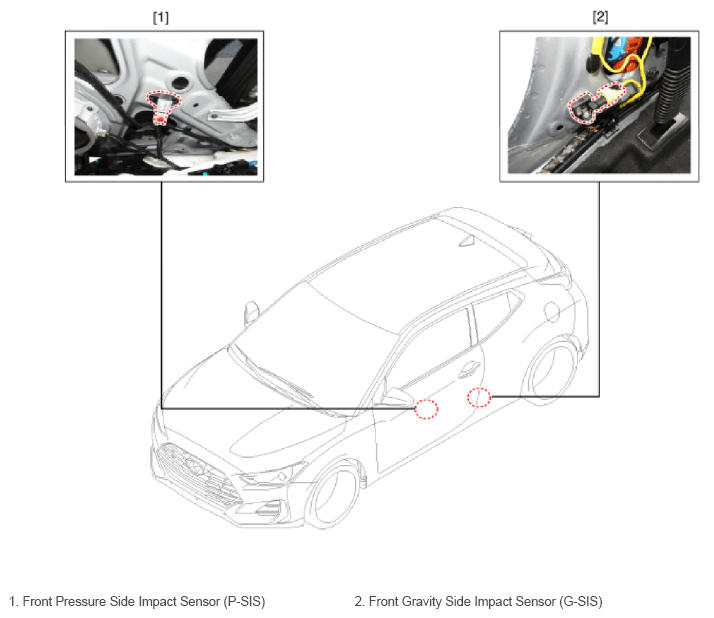 [1]

[2]

1. Front Pressure Side Impact Sensor (P-SIS)

2. Front Gravity Side Impact Sensor (G-SIS)