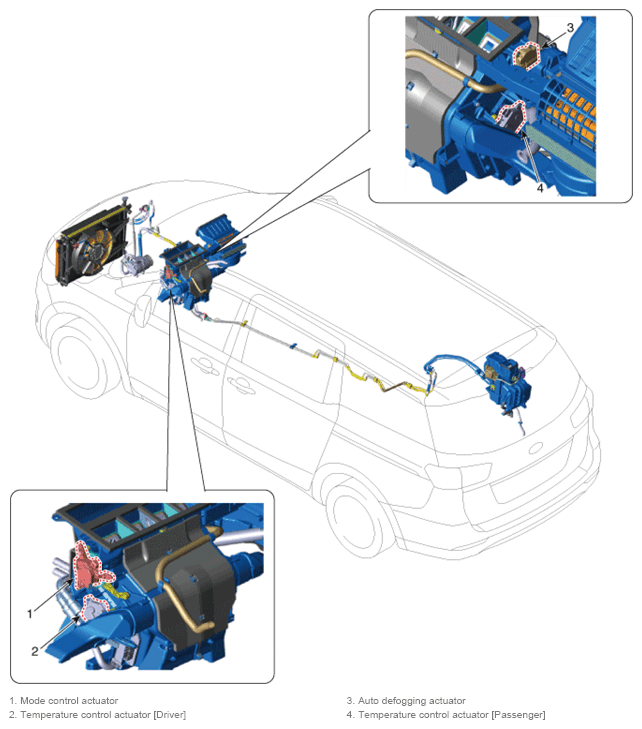 3

4

1

2

1. Mode control actuator
2. Temperature control actuator [Driver]

3. Auto defogging actuator
4. Temperature control actuator [Passenger]