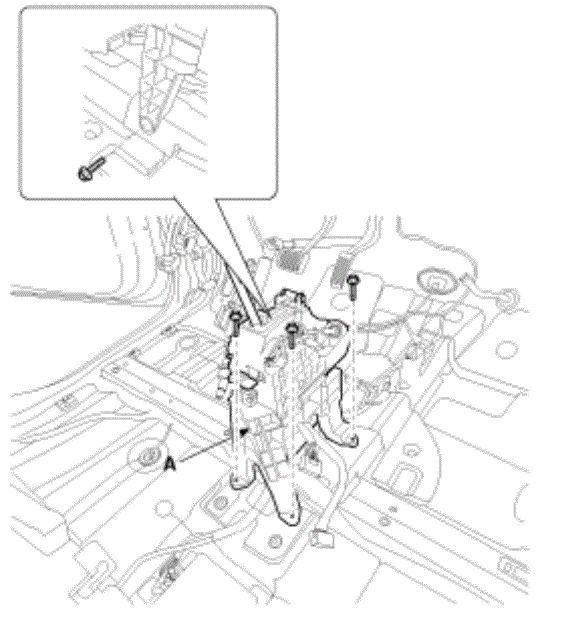 A