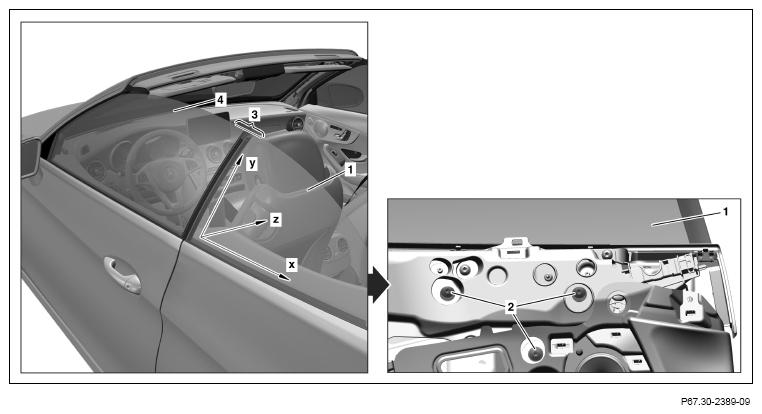 4
3
y
1
z
x
1
2
P67.30-2389-09