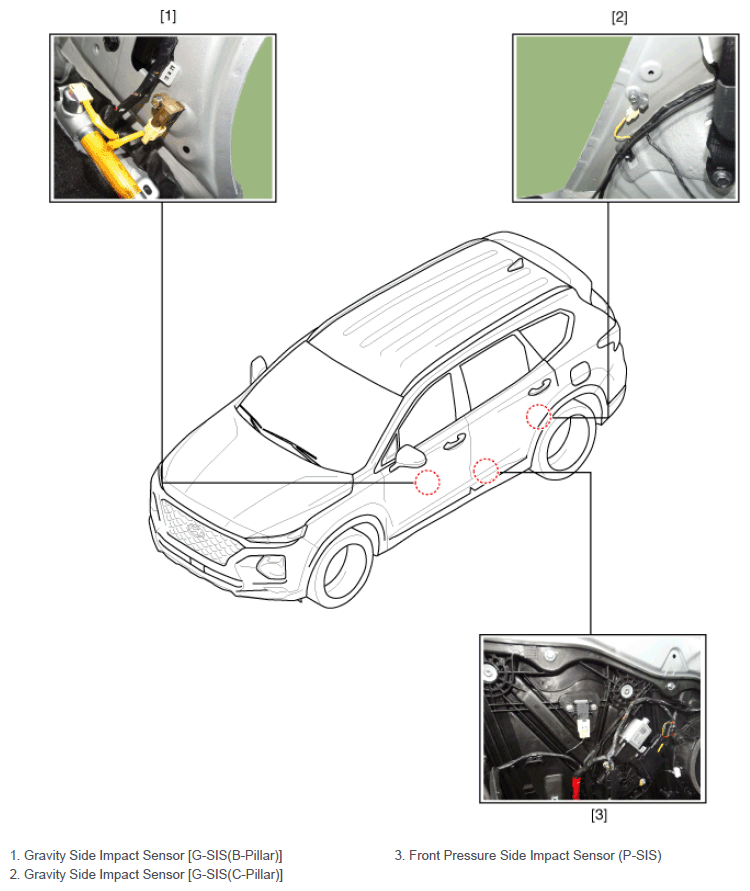 [1]

[2]

[3]

1. Gravity Side Impact Sensor [G-SIS(B-Pillar)]
2. Gravity Side Impact Sensor [G-SIS(C-Pillar)]

3. Front Pressure Side Impact Sensor (P-SIS)