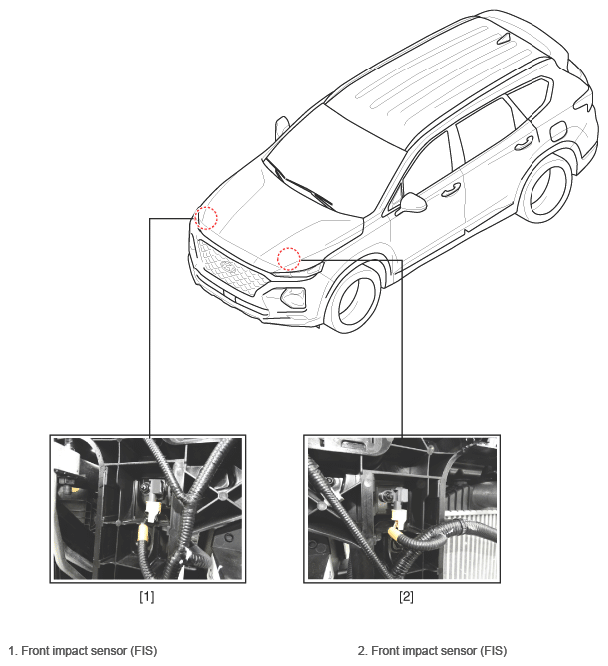 [1]

[2]

1. Front impact sensor (FIS)

2. Front impact sensor (FIS)