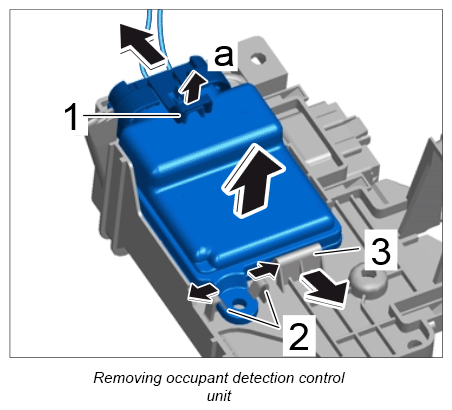 a
1
3
2

Removing occupant detection control unit