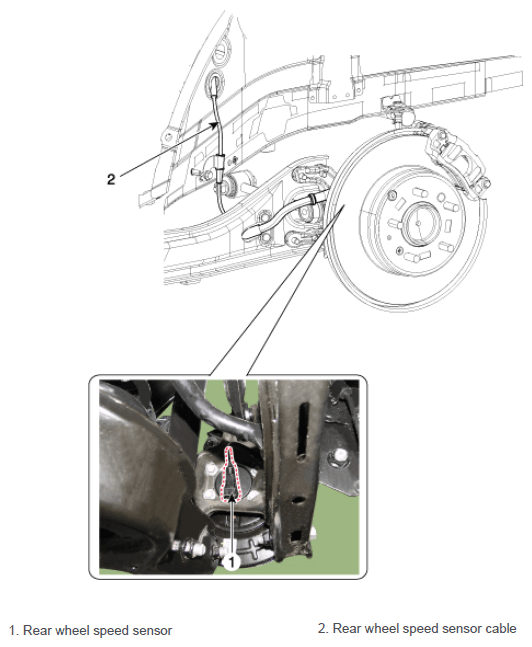 2

1

1. Rear wheel speed sensor

2. Rear wheel speed sensor cable