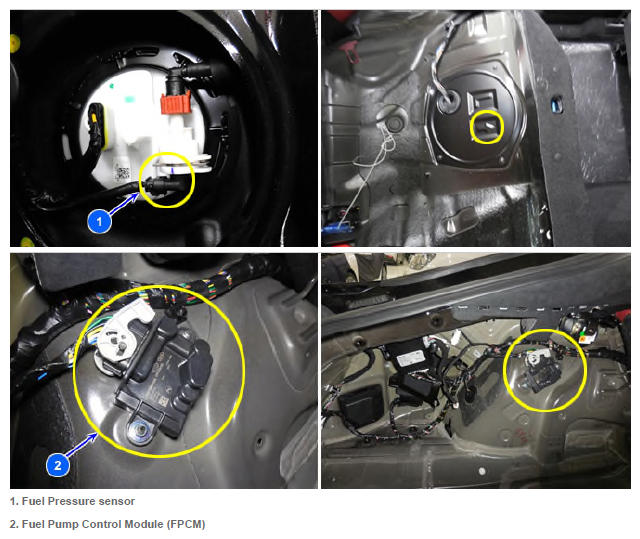 1

2

1. Fuel Pressure sensor

2. Fuel Pump Control Module (FPCM)