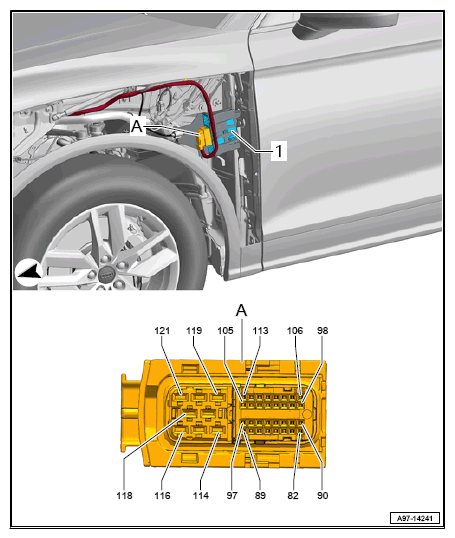 A
1

A
121 119 105 113 106 98
118 116 114 97 89 82 90

A97-14241