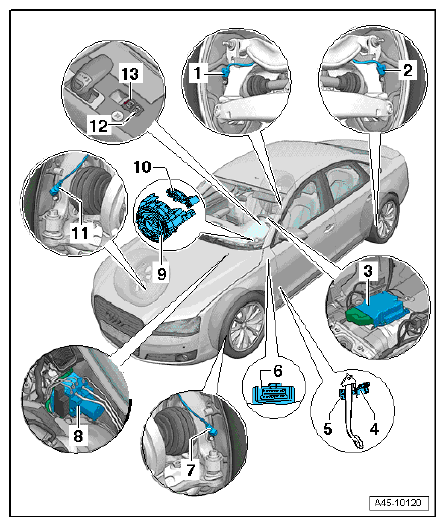 13
12
1
2
10
11
9
3
6
8
7
5
4
A45-10120