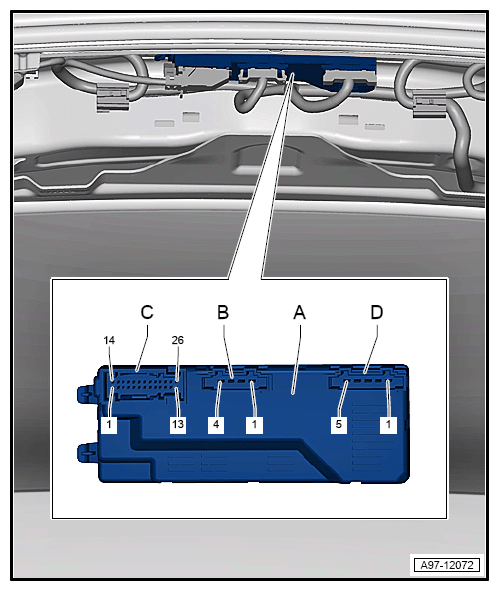 C
B
A
D
14
26
1
13
4
1
5
1
A97-12072