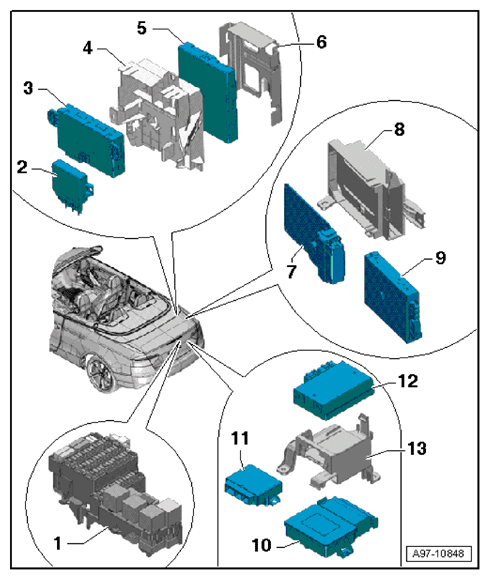 5
6
4
3
2
8
7
9
12
11
13
1
10
A97-10848