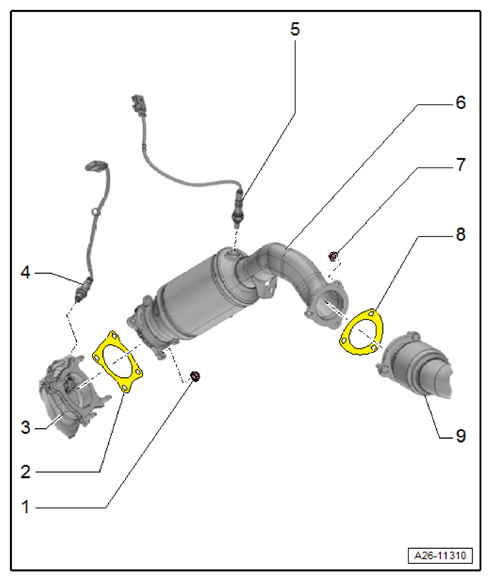 5
6
7
8
4
3
2
1
9
A26-11310