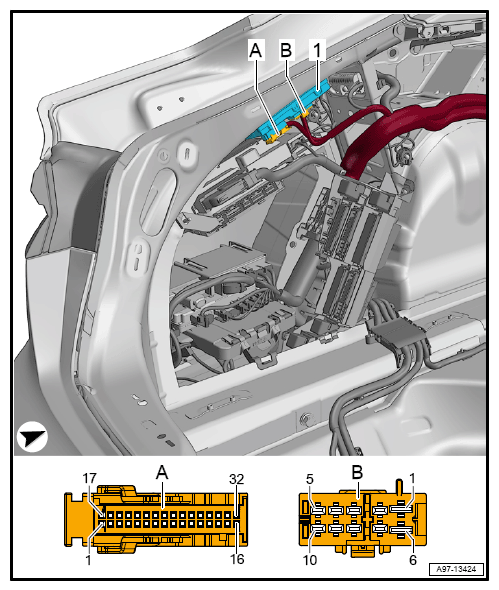 A B 1

17 A 32

1 16

5 B 1

10 6

A97-13424