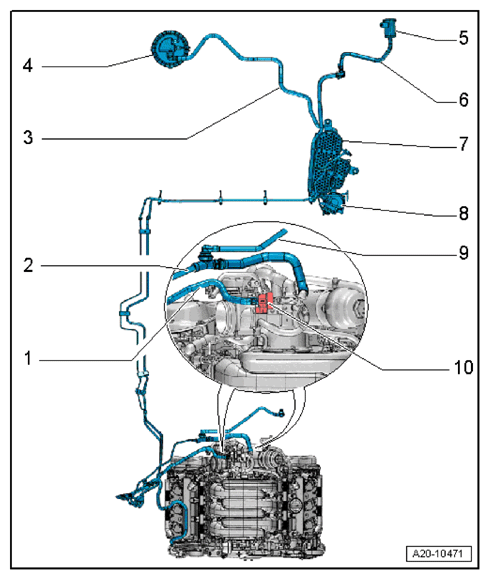 4
5
6
3
7
8
9
2
1
10
A20-10471