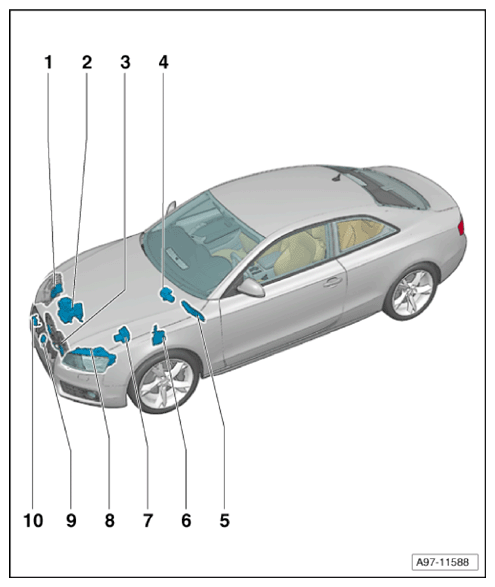 1 2 3 4

10 9 8 7 6 5

A97-11588