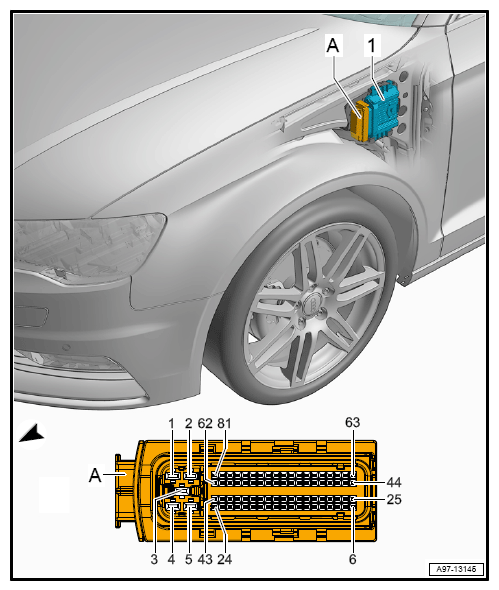 A
1
1
2
62
81
63
A
44
25
3
4
5
43
24
6
A97-13146