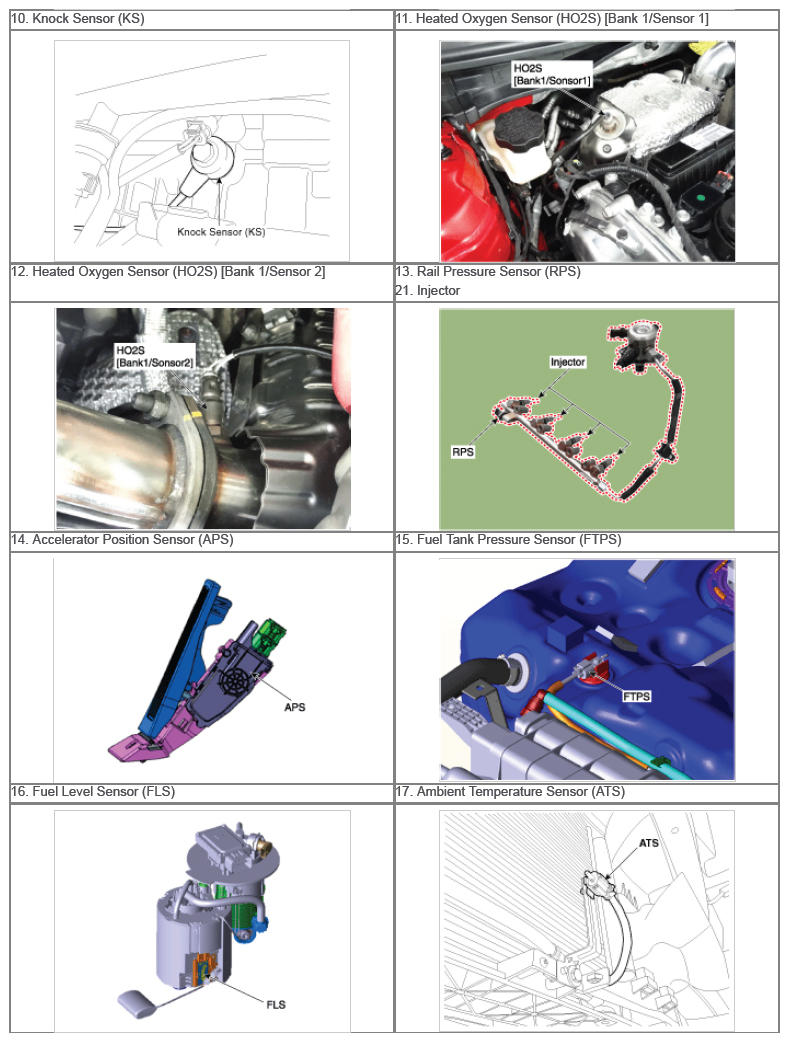 | 10. Knock Sensor (KS) | 11. Heated Oxygen Sensor (HO2S) [Bank 1/Sensor 1] |
|---|---|
| Knock Sensor (KS) | HO2S [Bank1/Sonsor1] |
| 12. Heated Oxygen Sensor (HO2S) [Bank 1/Sensor 2] | 13. Rail Pressure Sensor (RPS) 21. Injector |
| HO2S [Bank1/Sonsor2] | Injector RPS |
| 14. Accelerator Position Sensor (APS) | 15. Fuel Tank Pressure Sensor (FTPS) |
| APS | FTPS |
| 16. Fuel Level Sensor (FLS) | 17. Ambient Temperature Sensor (ATS) |
| FLS | ATS |