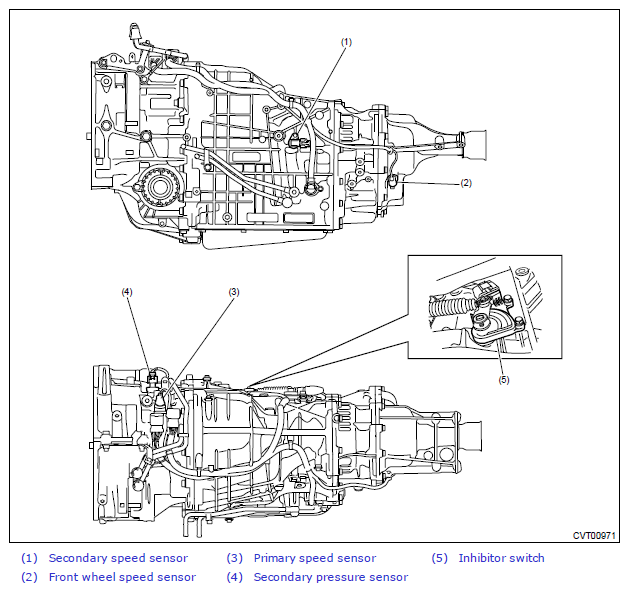 (1)

(2)

(4)

(3)

(5)

CVT00971

(1) Secondary speed sensor
(2) Front wheel speed sensor
(3) Primary speed sensor
(4) Secondary pressure sensor
(5) Inhibitor switch