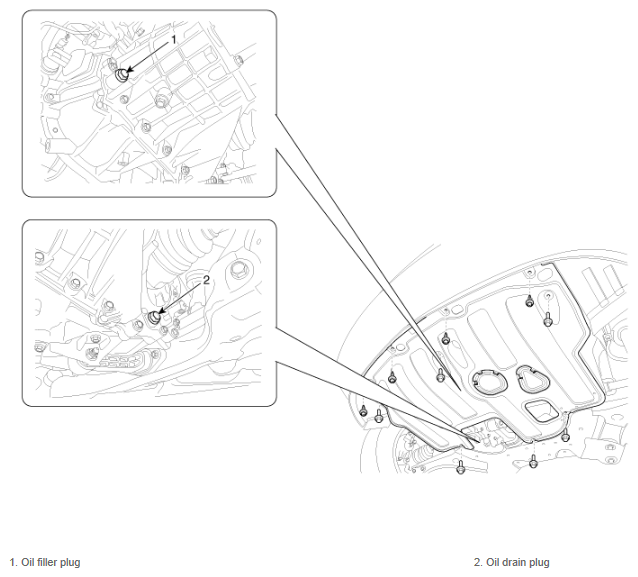 1

2

1. Oil filler plug

2. Oil drain plug