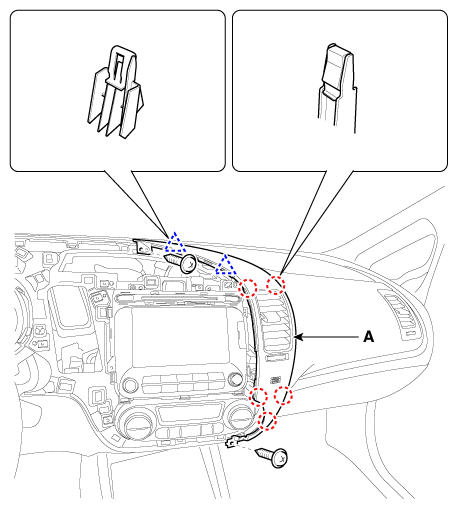 A