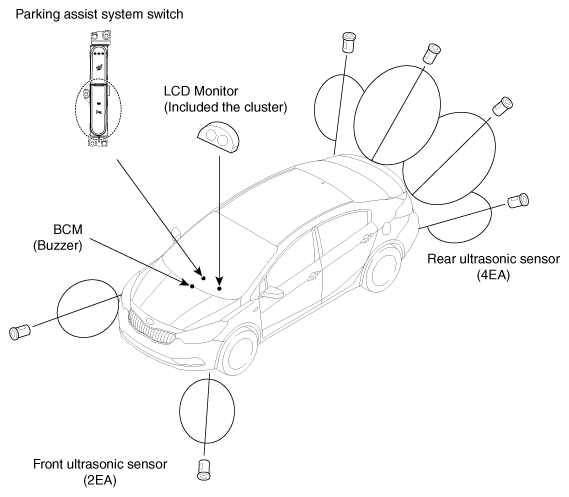 Parking assist system switch

LCD Monitor
(Included the cluster)

BCM
(Buzzer)

Rear ultrasonic sensor
(4EA)

Front ultrasonic sensor
(2EA)