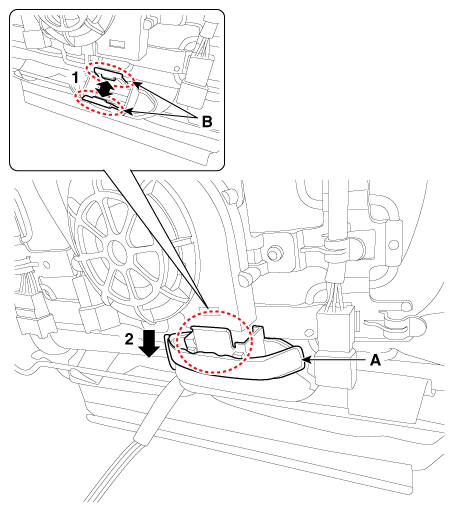 1
B
2
A