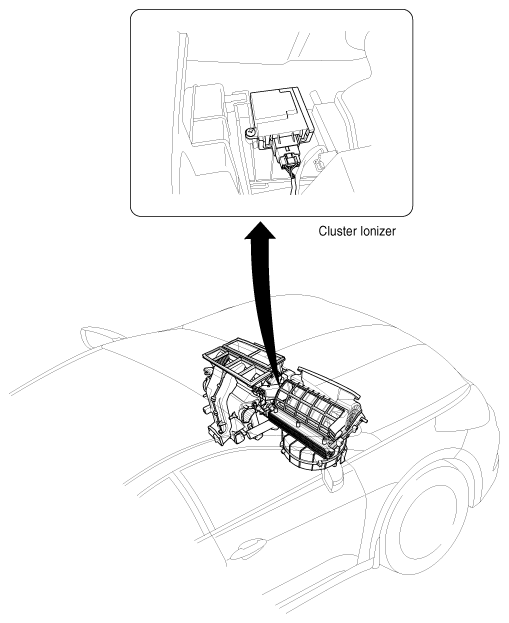 Cluster Ionizer