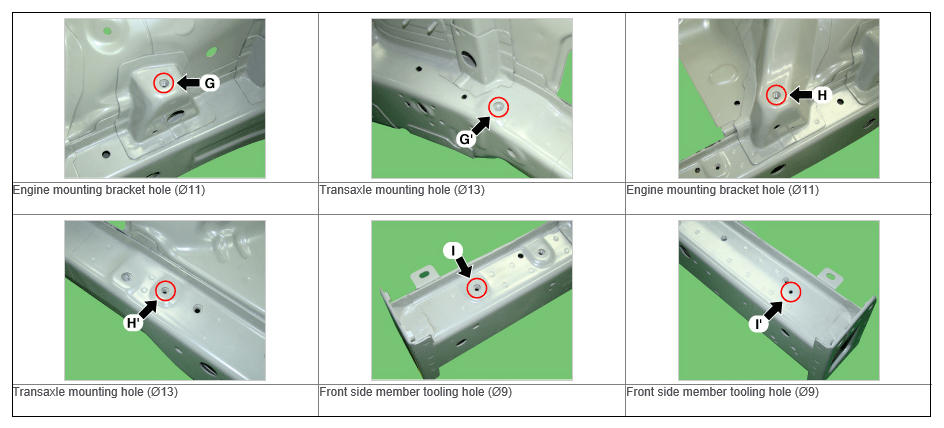 | G | G' | H |
|---|---|---|
| Engine mounting bracket hole (Ø11) | Transaxle mounting hole (Ø13) | Engine mounting bracket hole (Ø11) |
| H' | I | I' |
| Transaxle mounting hole (Ø13) | Front side member tooling hole (Ø9) | Front side member tooling hole (Ø9) |