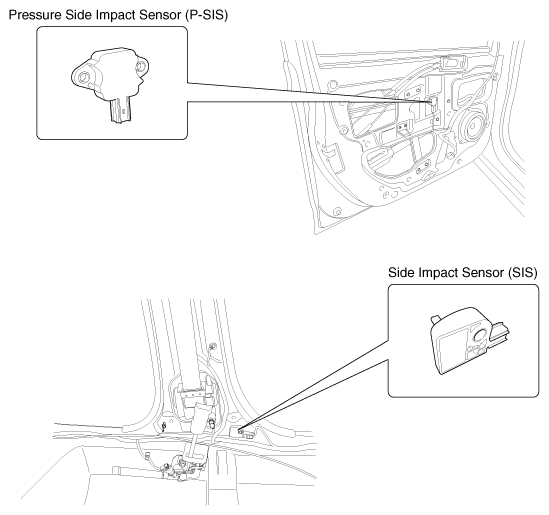 Pressure Side Impact Sensor (P-SIS)

Side Impact Sensor (SIS)