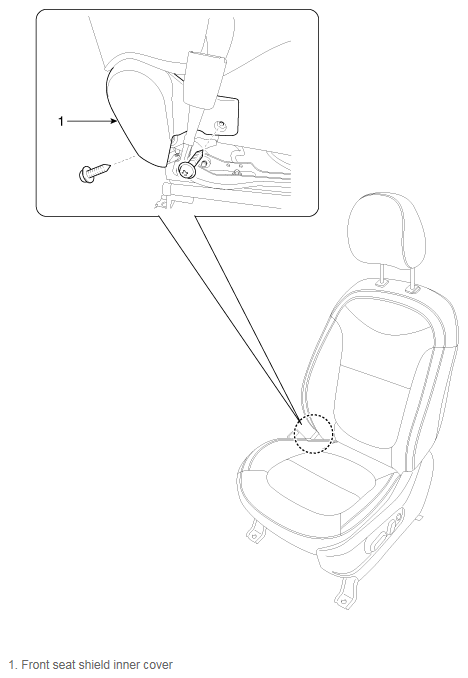 1

1. Front seat shield inner cover