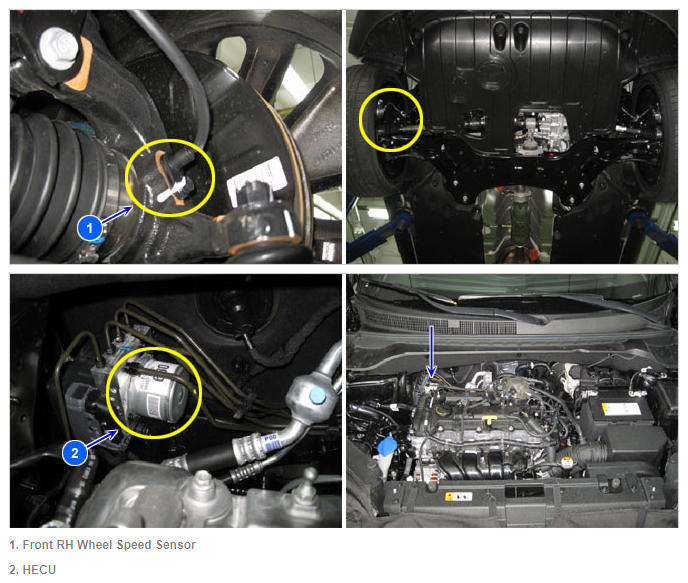 1

2

1. Front RH Wheel Speed Sensor

2. HECU